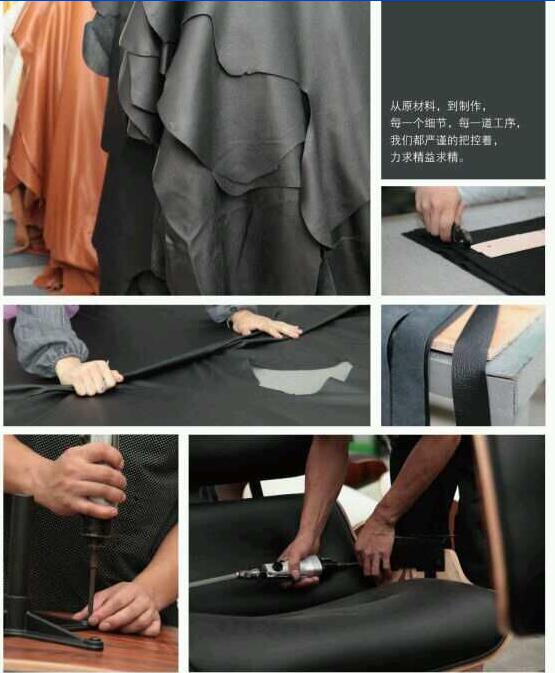 从原材料，到制作，
每一个细节，每一道工序，
我们都严谨的把控着，
力求精益求精。